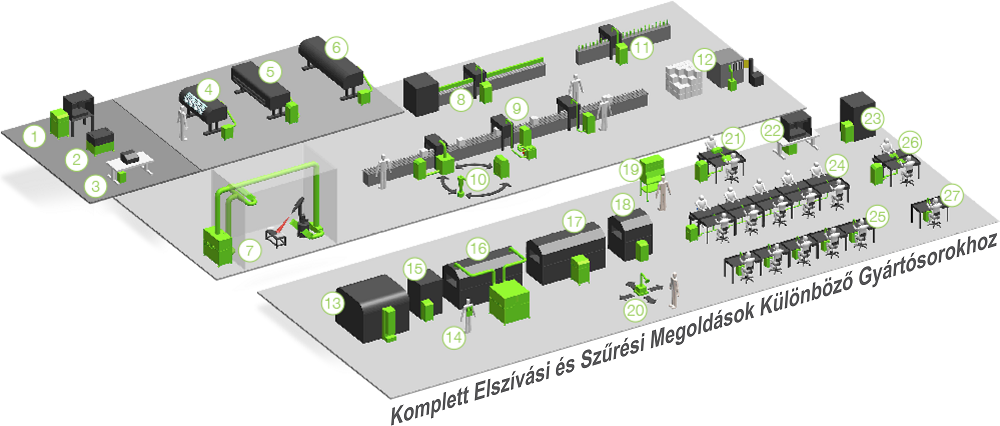 1
2
3
4
5
6
7
8
9
10
11
12
13
14
15
16
17
18
19
20
21
22
23
24
25
26
27

Komplett Elszívási és Szűrési Megoldások Különböző Gyártósorokhoz